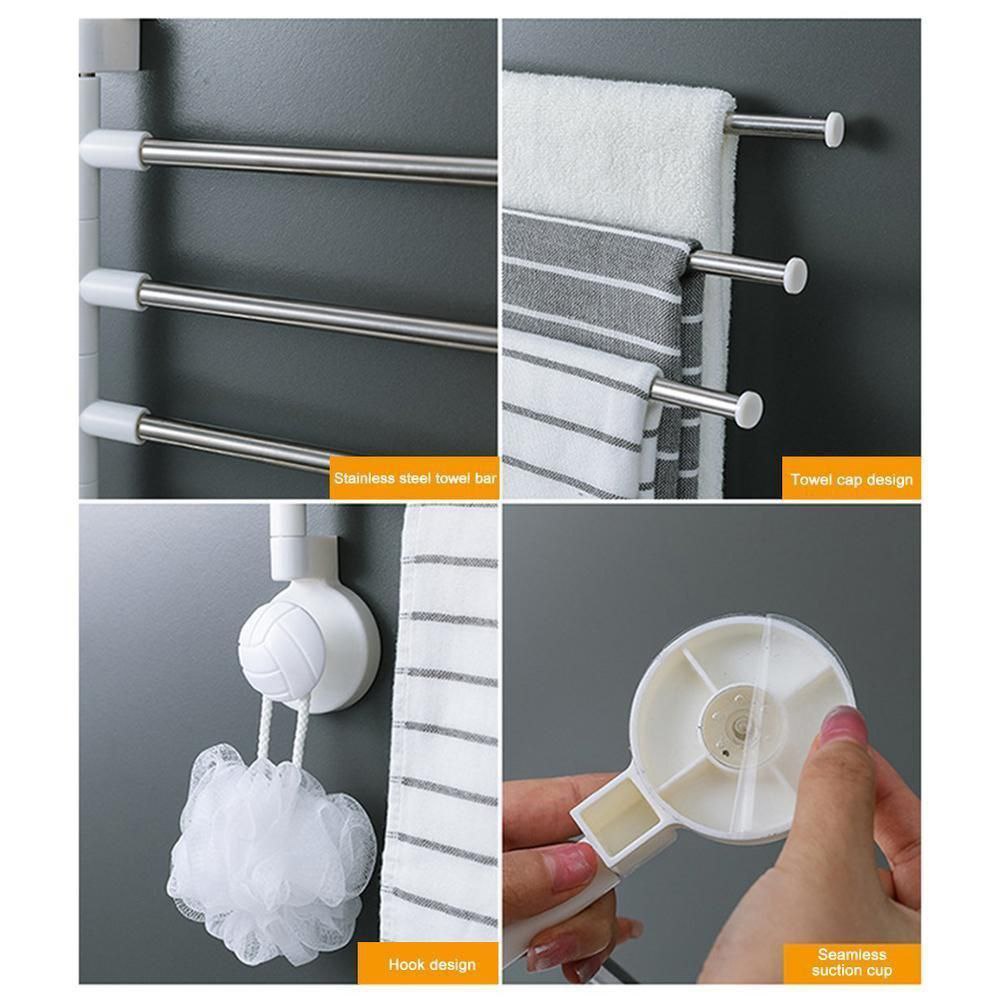 Stainless steel towel bar

Towel cap design

Hook design

Seamless suction cup