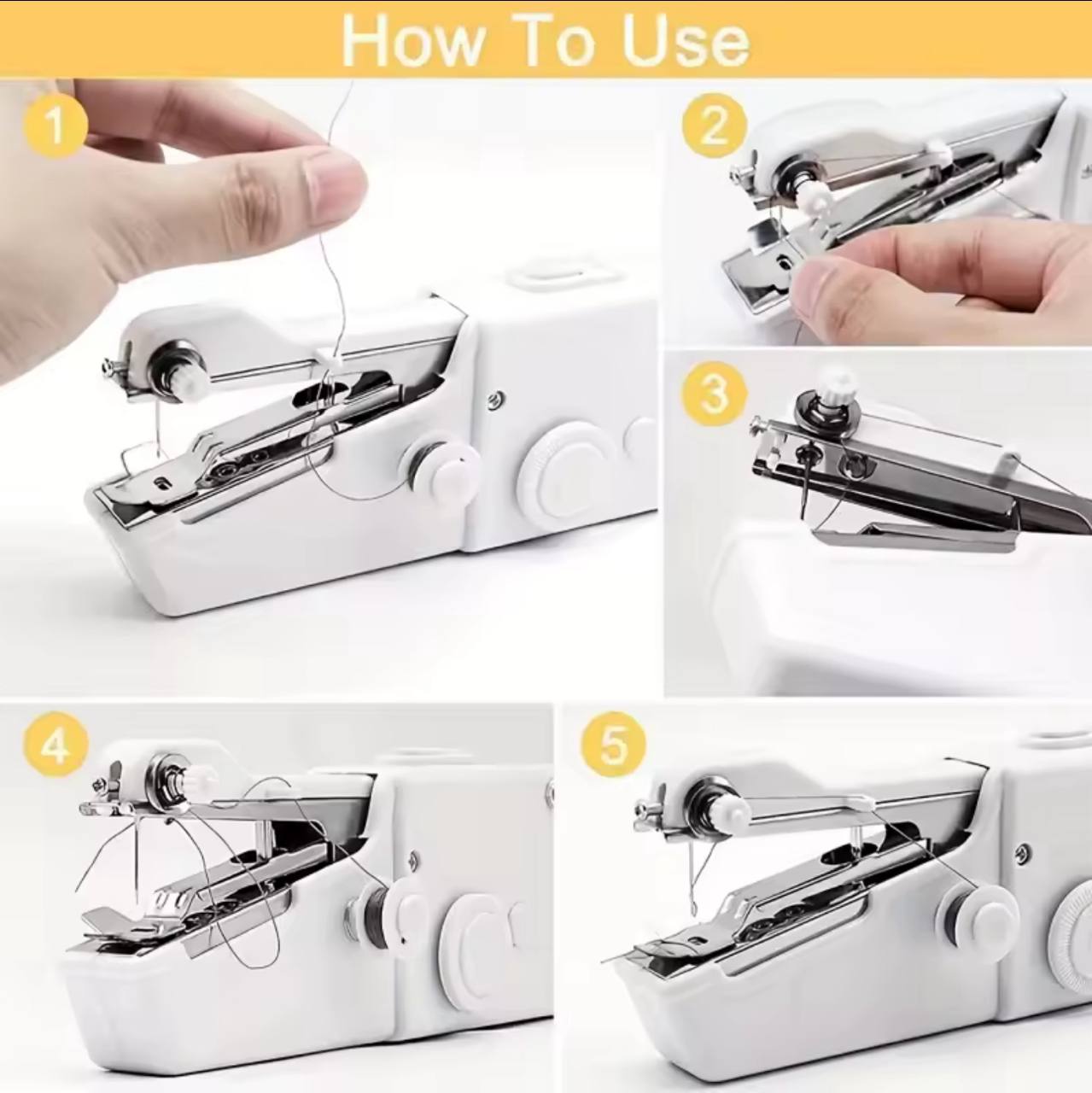 How To Use

1

2

3

4

5