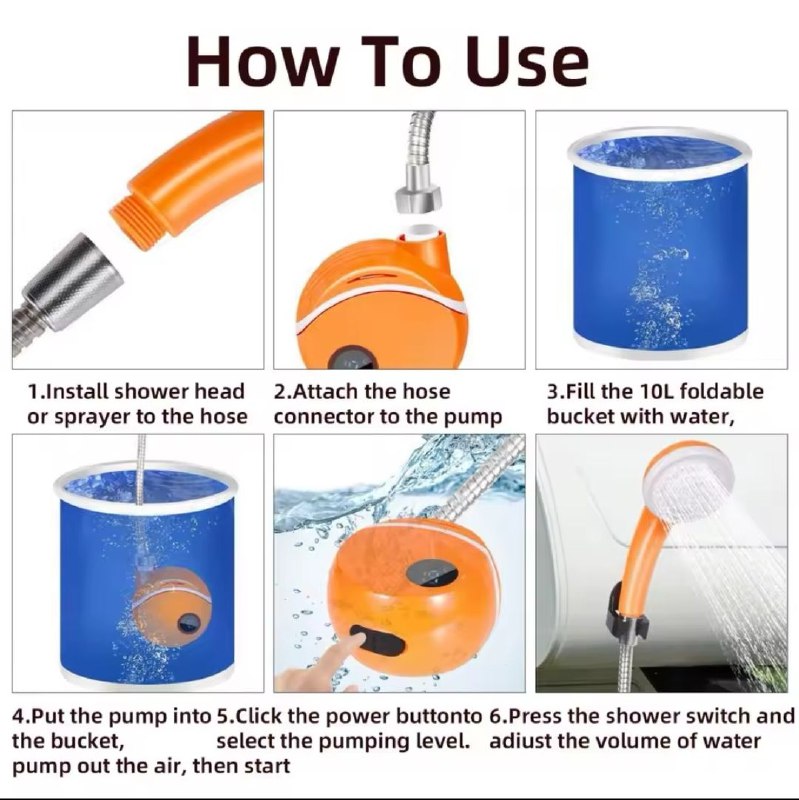 How To Use

1.Install shower head or sprayer to the hose

2.Attach the hose connector to the pump

3.Fill the 10L foldable bucket with water,

4.Put the pump into the bucket, pump out the air, then start

5.Click the power buttonto select the pumping level.

6.Press the shower switch and adiust the volume of water