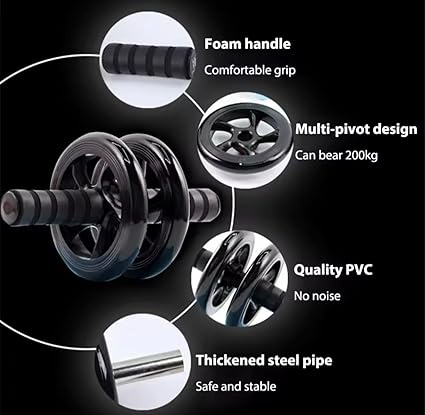 Foam handle
Comfortable grip

Multi-pivot design
Can bear 200kg

Quality PVC
No noise

Thickened steel pipe
Safe and stable