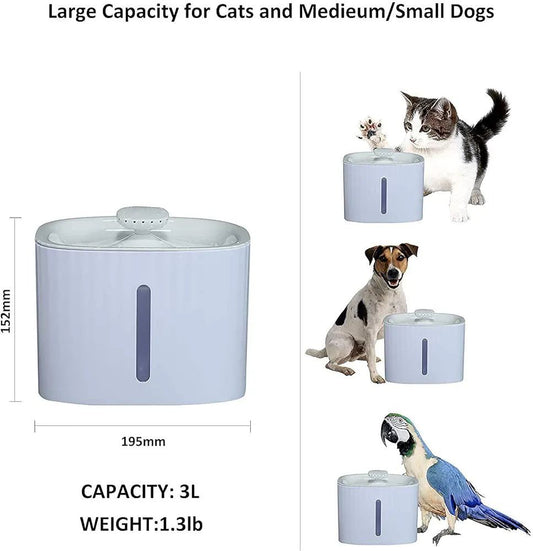 Large Capacity for Cats and Medieum/Small Dogs

152mm

195mm

CAPACITY: 3L

WEIGHT:1.3lb