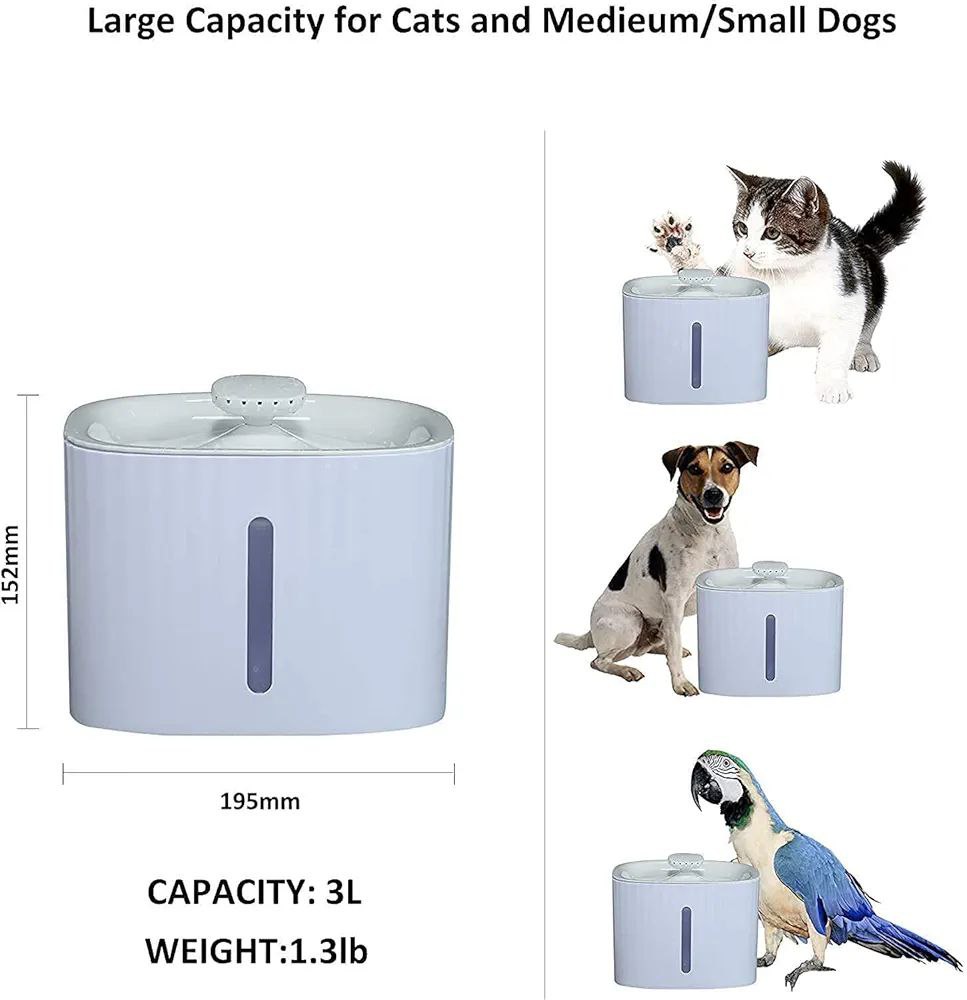 Large Capacity for Cats and Medieum/Small Dogs

152mm

195mm

CAPACITY: 3L

WEIGHT:1.3lb