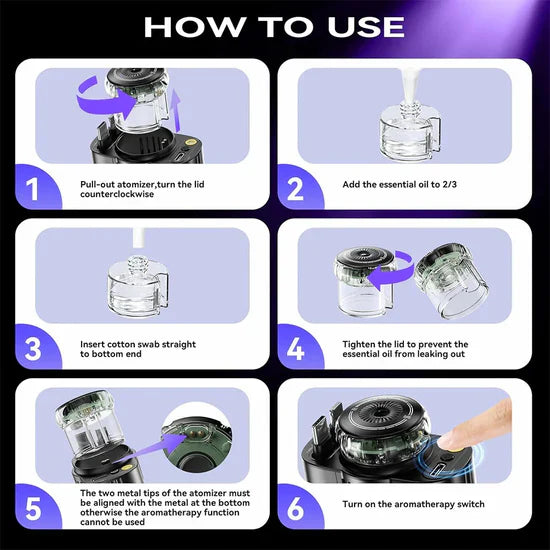 HOW TO USE

1

Pull-out atomizer,turn the lid counterclockwise

2

Add the essential oil to 2/3

3

Insert cotton swab straight to bottom end

4

Tighten the lid to prevent the essential oil from leaking out

5

The two metal tips of the atomizer must be aligned with the metal at the bottom otherwise the aromatherapy function cannot be used

6

Turn on the aromatherapy switch