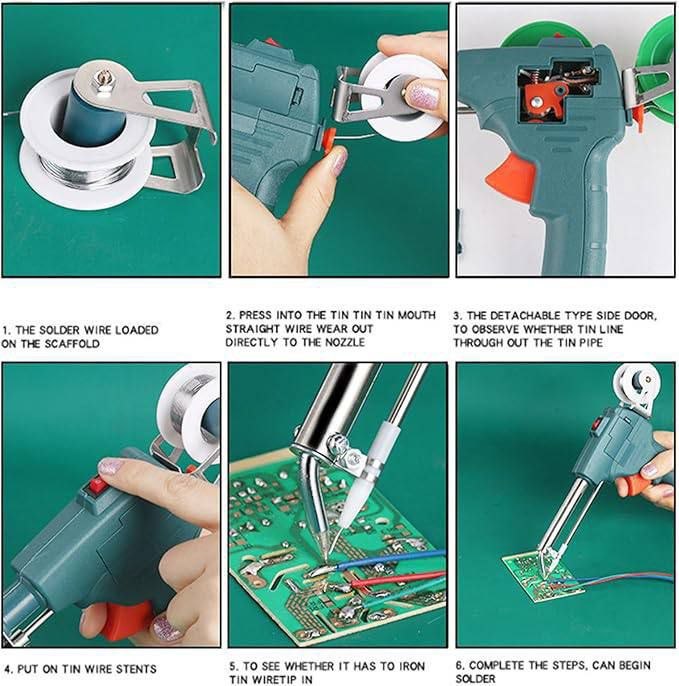 1. THE SOLDER WIRE LOADED ON THE SCAFFOLD

2. PRESS INTO THE TIN TIN TIN MOUTH STRAIGHT WIRE WEAR OUT DIRECTLY TO THE NOZZLE

3. THE DETACHABLE TYPE SIDE DOOR, TO OBSERVE WHETHER TIN LINE THROUGH OUT THE TIN PIPE

4. PUT ON TIN WIRE STENTS

5. TO SEE WHETHER IT HAS TO IRON TIN WIRETIP IN

6. COMPLETE THE STEPS, CAN BEGIN SOLDER