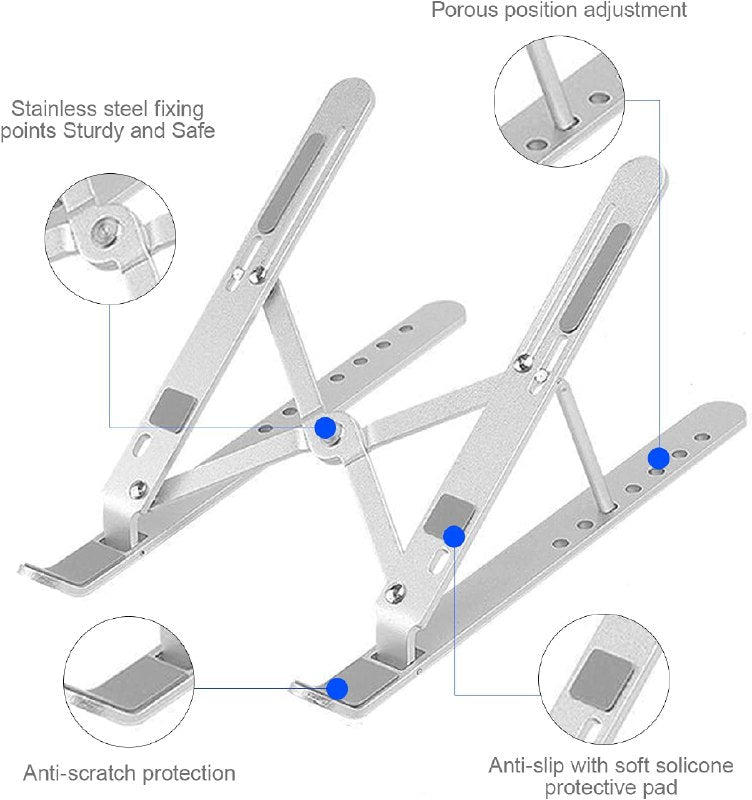 Porous position adjustment

Stainless steel fixing points Sturdy and Safe

Anti-scratch protection

Anti-slip with soft solicone protective pad