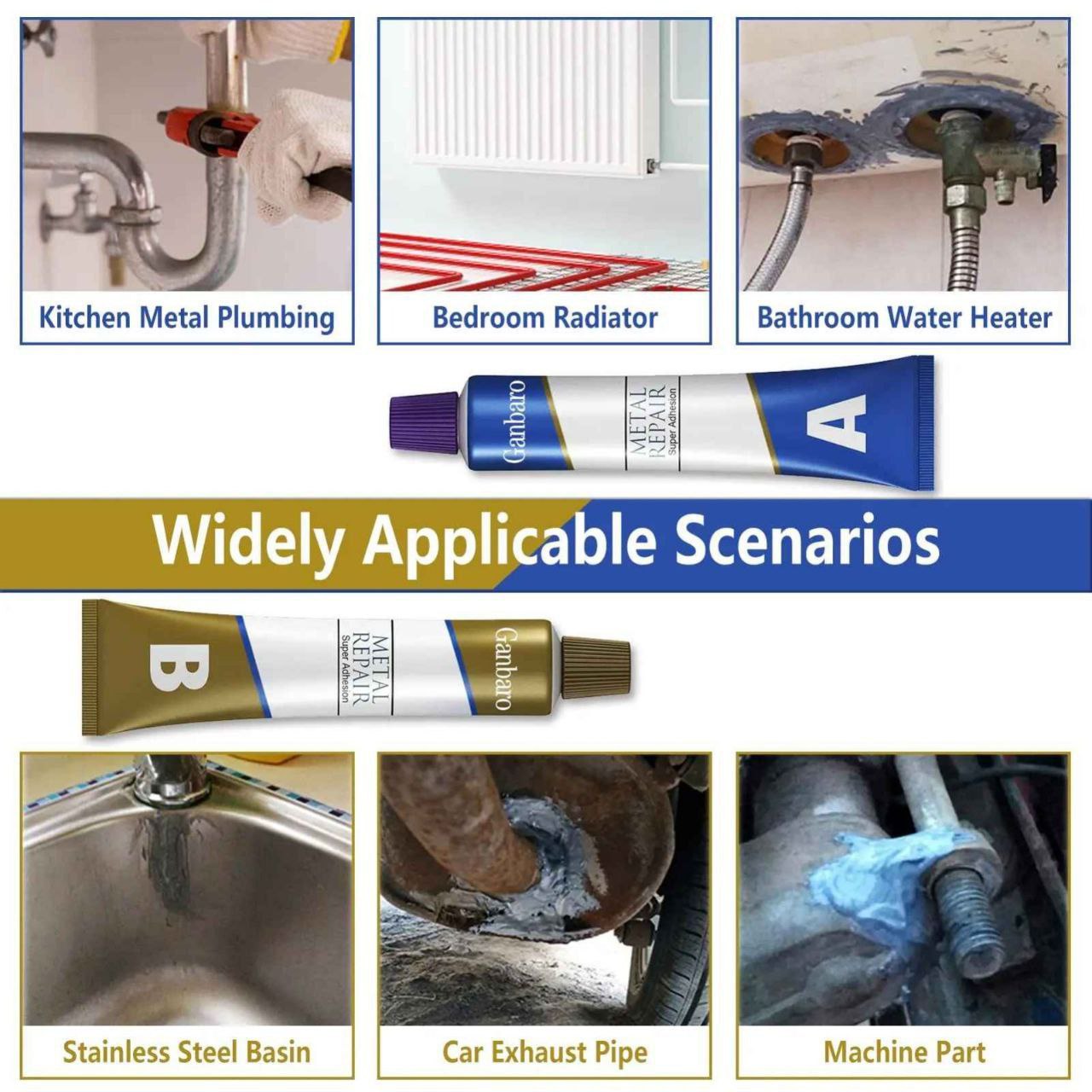 Kitchen Metal Plumbing

Bedroom Radiator

Bathroom Water Heater

Ganbaro
METAL REPAIR
Super Adhesion
A

Widely Applicable Scenarios

B
METAL REPAIR
Super Adhesion
Ganbaro

Stainless Steel Basin

Car Exhaust Pipe

Machine Part