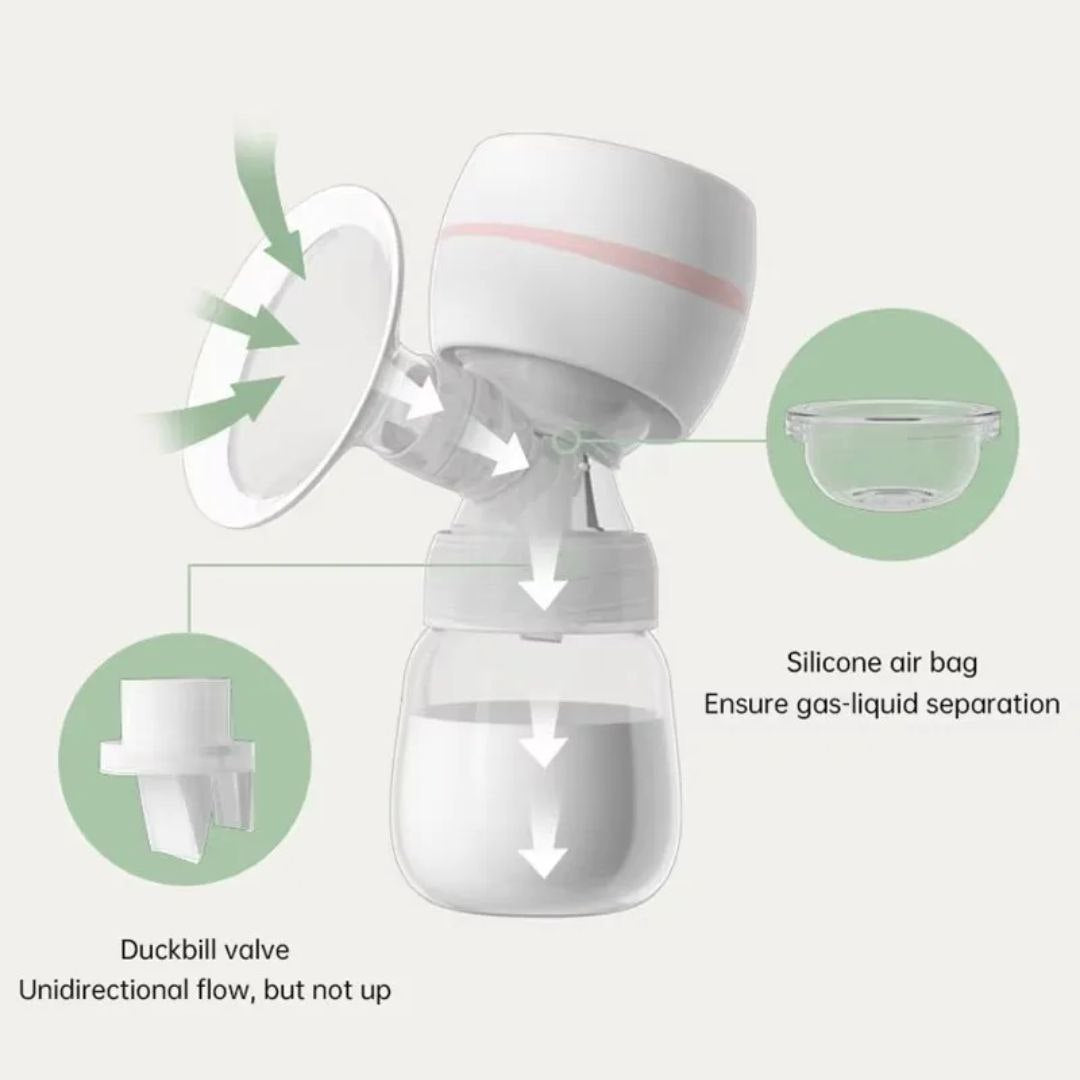 Silicone air bag
Ensure gas-liquid separation

Duckbill valve
Unidirectional flow, but not up