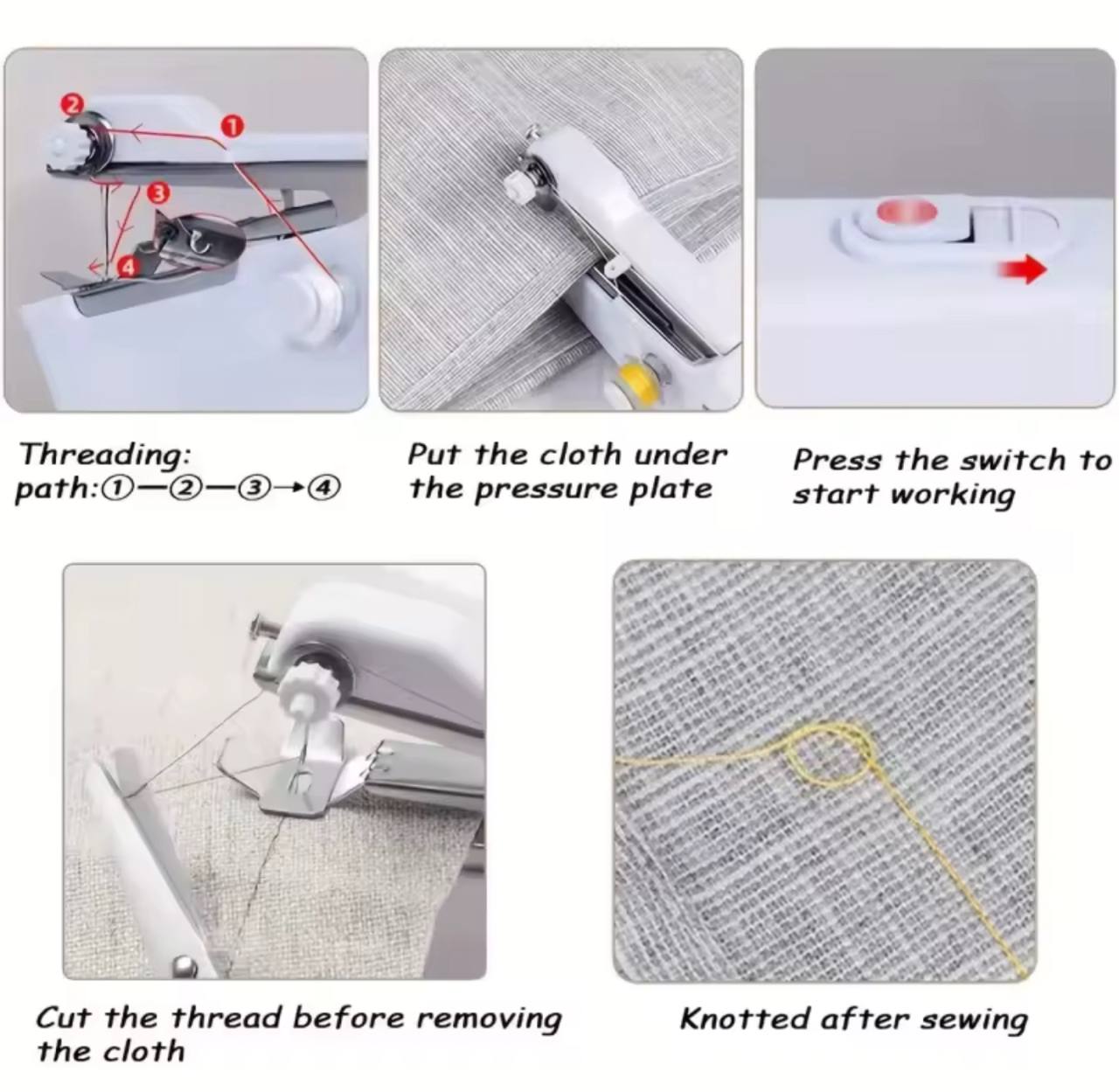 2
1
3
4

Threading:
path:①—②—③→④

Put the cloth under the pressure plate

Press the switch to start working

Cut the thread before removing the cloth

Knotted after sewing