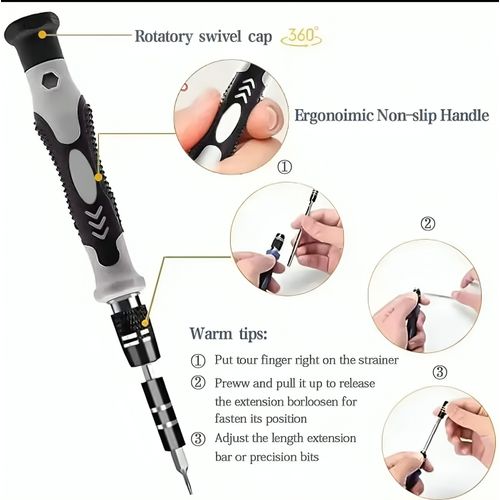 Rotatory swivel cap 360°

Ergonoimic Non-slip Handle

①

②

③

Warm tips:

① Put tour finger right on the strainer

② Preww and pull it up to release the extension borloosen for fasten its position

③ Adjust the length extension bar or precision bits