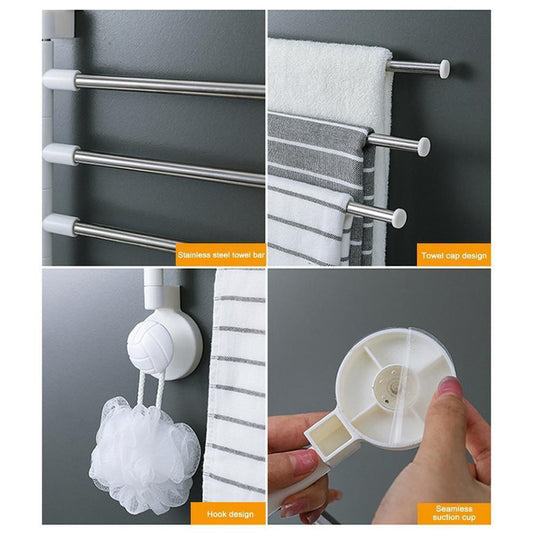 Stainless steel towel bar

Towel cap design

Hook design

Seamless suction cup