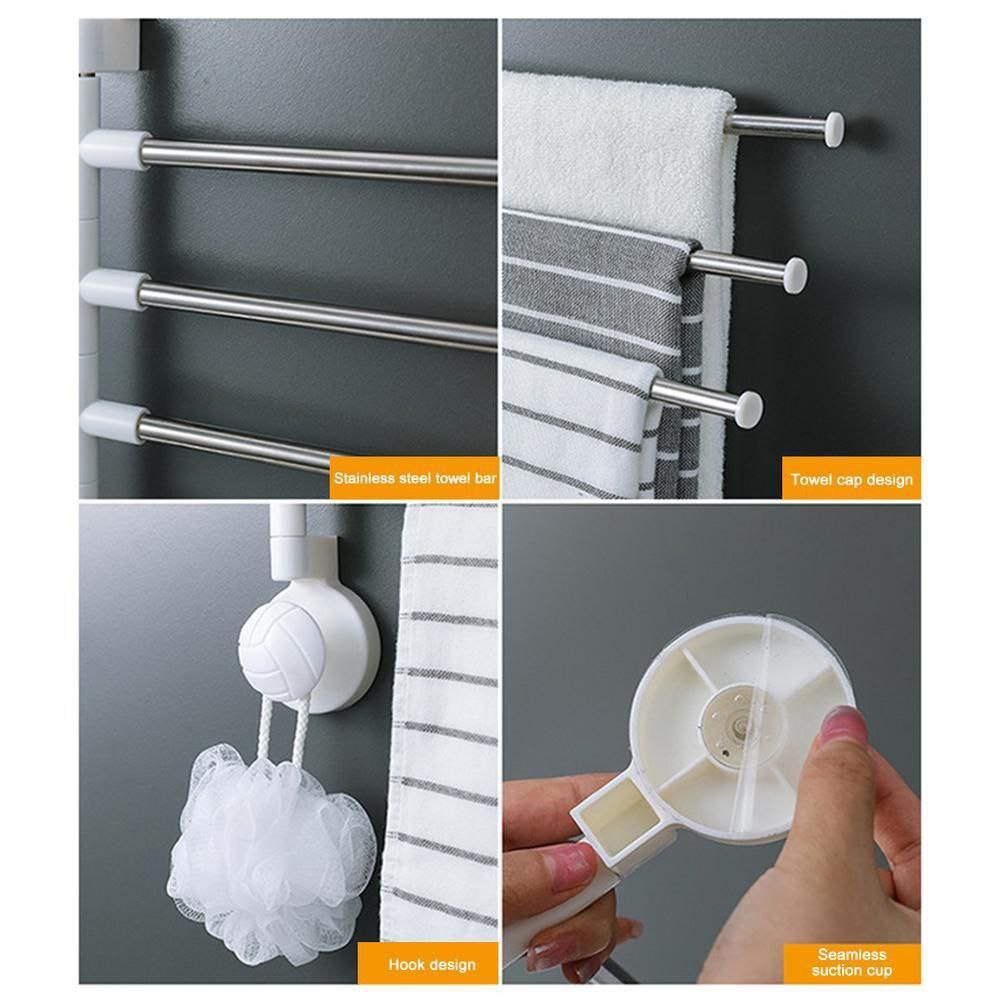 Stainless steel towel bar

Towel cap design

Hook design

Seamless suction cup