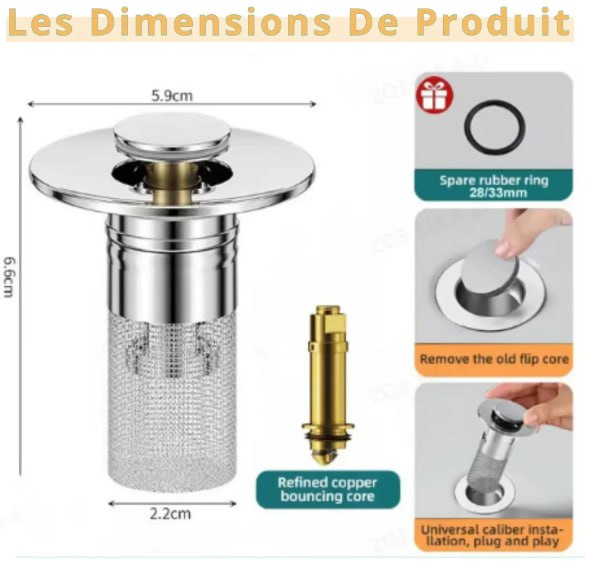 Les Dimensions De Produit

5.9cm

6.6cm

2.2cm

Refined copper bouncing core

Spare rubber ring 28/33mm

Remove the old flip core

Universal caliber installation, plug and play