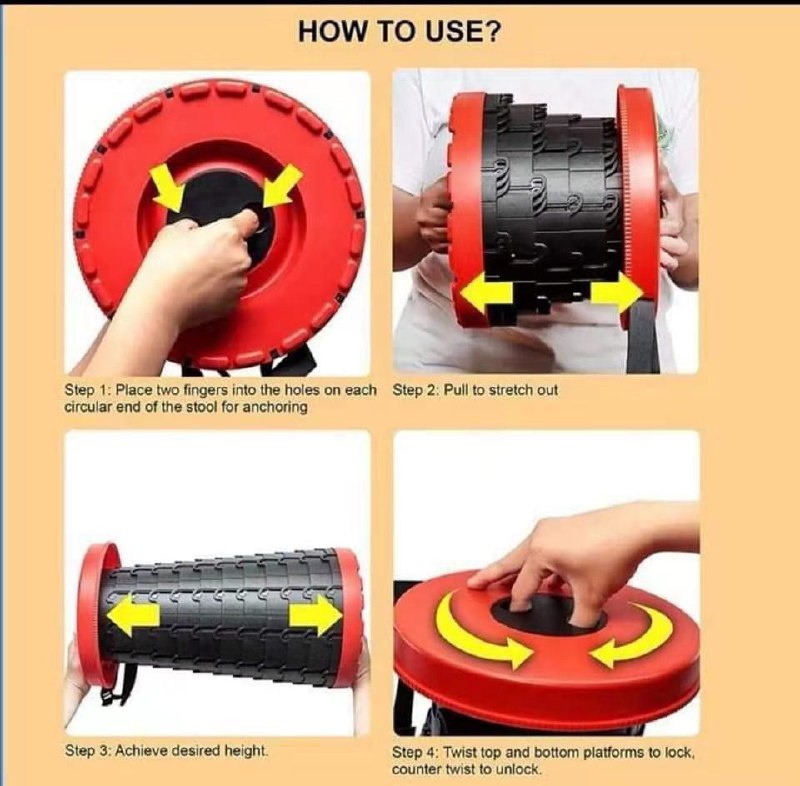 HOW TO USE?

Step 1: Place two fingers into the holes on each circular end of the stool for anchoring

Step 2: Pull to stretch out

Step 3: Achieve desired height.

Step 4: Twist top and bottom platforms to lock, counter twist to unlock.