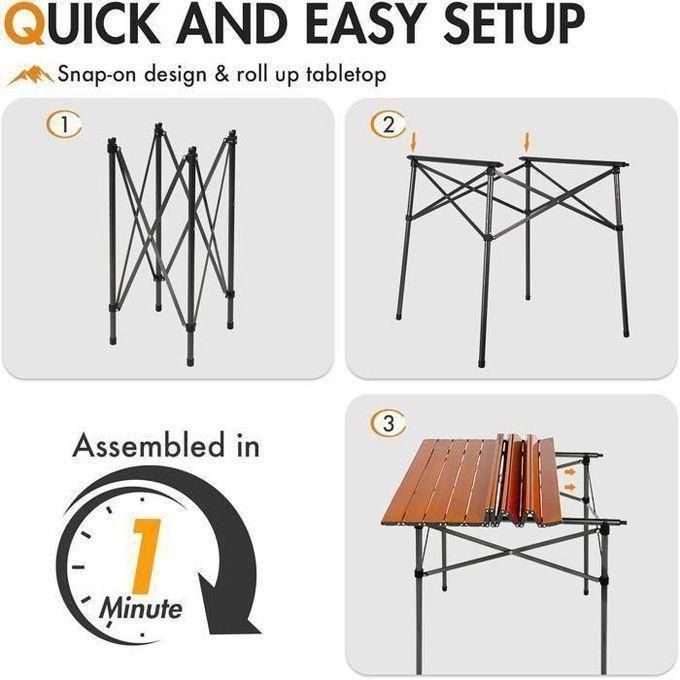 QUICK AND EASY SETUP

Snap-on design & roll up tabletop

1

2

3

Assembled in

1

Minute