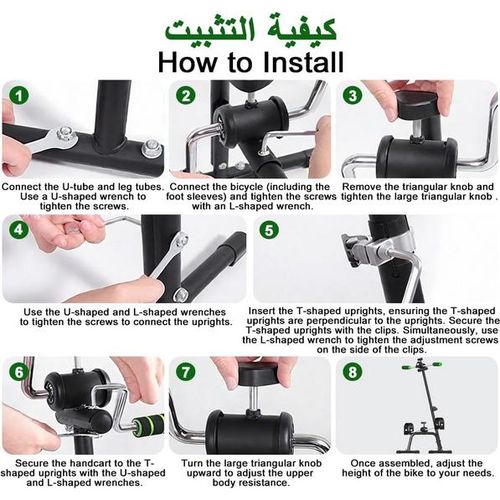 كيفية التثبيت
How to Install

1
Connect the U-tube and leg tubes. Use a U-shaped wrench to tighten the screws.

2
Connect the bicycle (including the foot sleeves) and tighten the screws with an L-shaped wrench.

3
Remove the triangular knob and tighten the large triangular knob .

4
Use the U-shaped and L-shaped wrenches to tighten the screws to connect the uprights.

5
Insert the T-shaped uprights, ensuring the T-shaped uprights are perpendicular to the uprights. Secure the T-shaped uprights with the clips. Simultaneously, use the L-shaped wrench to tighten the adjustment screws on the side of the clips.

6
Secure the handcart to the T-shaped uprights with the U-shaped and L-shaped wrenches.

7
Turn the large triangular knob upward to adjust the upper body resistance.

8
Once assembled, adjust the height of the bike to your needs.