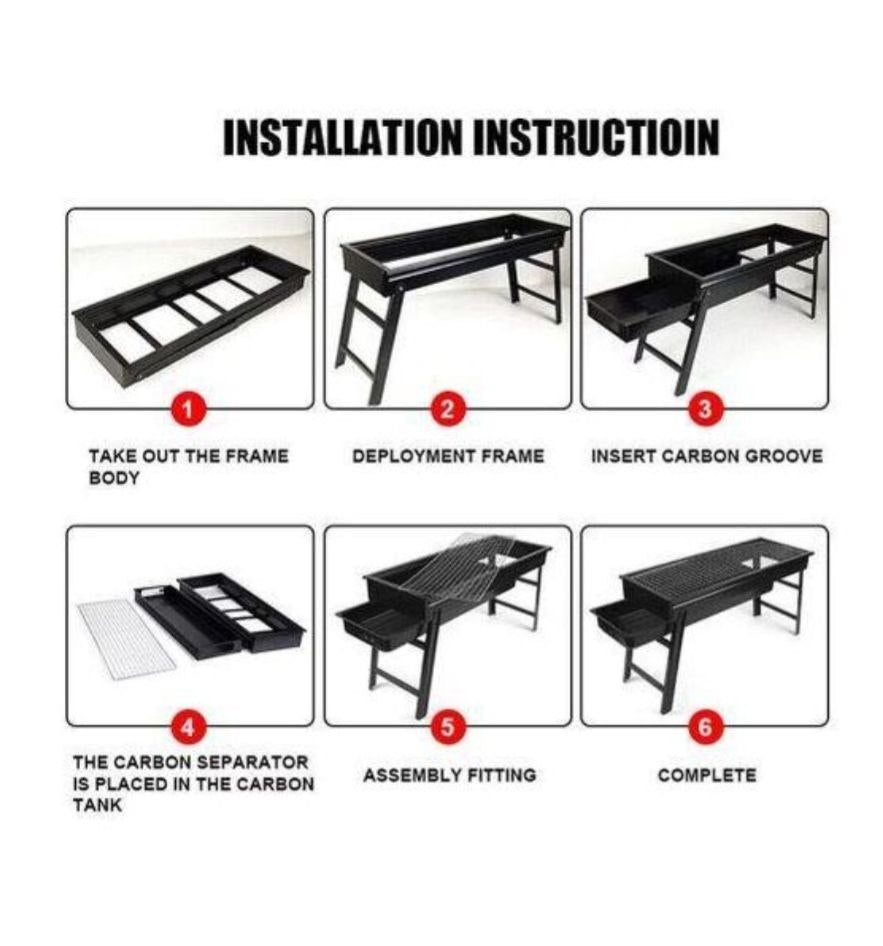 INSTALLATION INSTRUCTIOIN

1

TAKE OUT THE FRAME BODY

2

DEPLOYMENT FRAME

3

INSERT CARBON GROOVE

4

THE CARBON SEPARATOR IS PLACED IN THE CARBON TANK

5

ASSEMBLY FITTING

6

COMPLETE