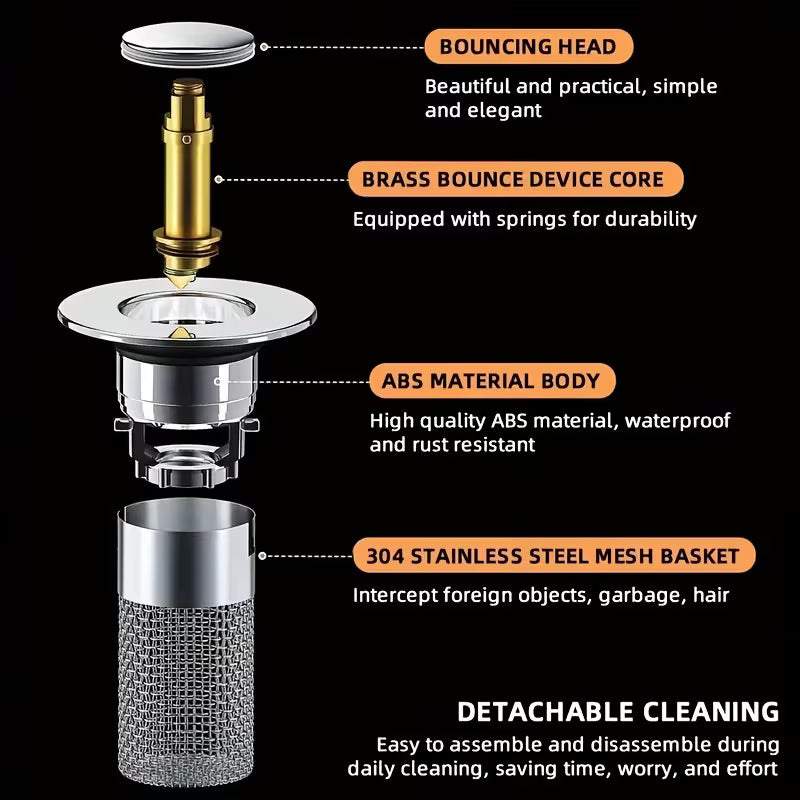 BOUNCING HEAD

Beautiful and practical, simple and elegant

BRASS BOUNCE DEVICE CORE

Equipped with springs for durability

ABS MATERIAL BODY

High quality ABS material, waterproof and rust resistant

304 STAINLESS STEEL MESH BASKET

Intercept foreign objects, garbage, hair

DETACHABLE CLEANING

Easy to assemble and disassemble during daily cleaning, saving time, worry, and effort