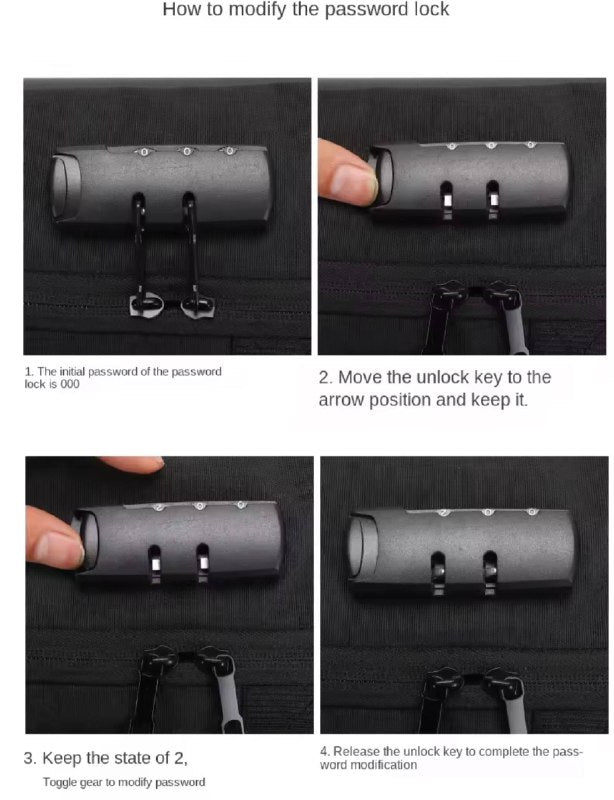 How to modify the password lock

1. The initial password of the password lock is 000

2. Move the unlock key to the arrow position and keep it.

3. Keep the state of 2,

Toggle gear to modify password

4. Release the unlock key to complete the password modification