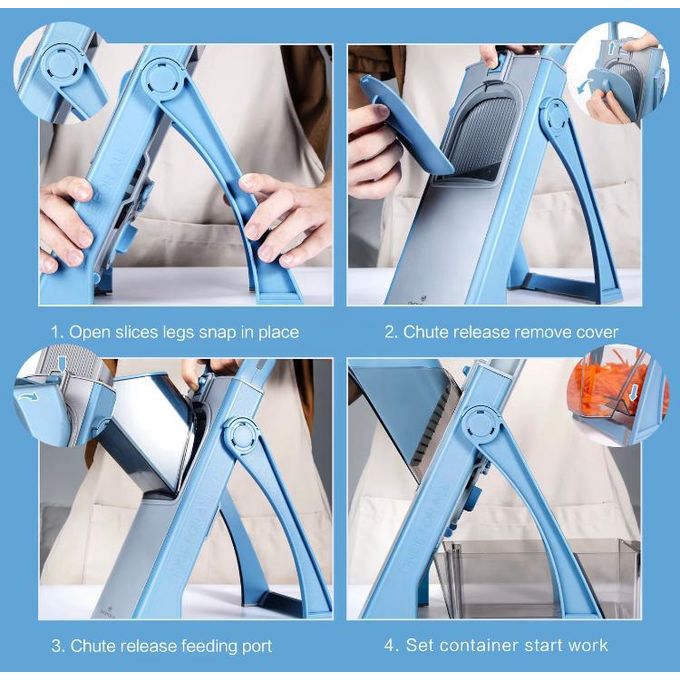 1. Open slices legs snap in place

2. Chute release remove cover

3. Chute release feeding port

4. Set container start work