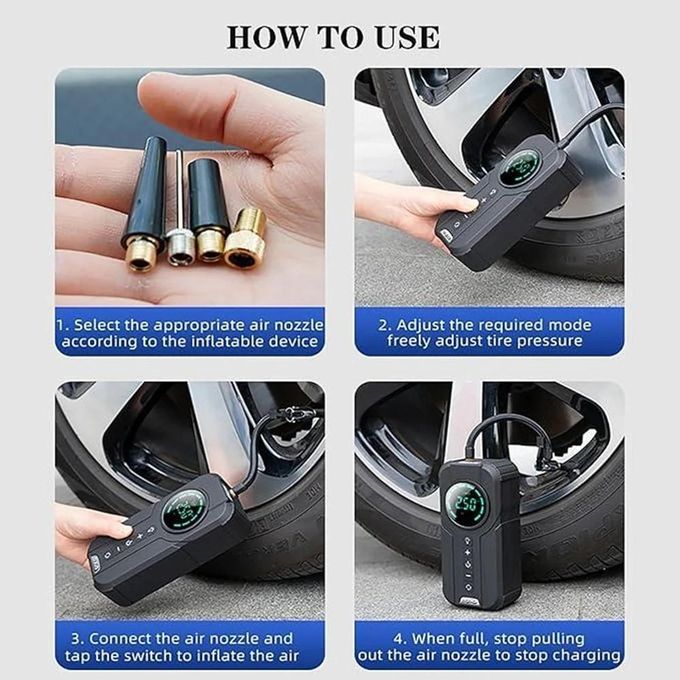 HOW TO USE

1. Select the appropriate air nozzle according to the inflatable device

2. Adjust the required mode freely adjust tire pressure

3. Connect the air nozzle and tap the switch to inflate the air

250

4. When full, stop pulling out the air nozzle to stop charging