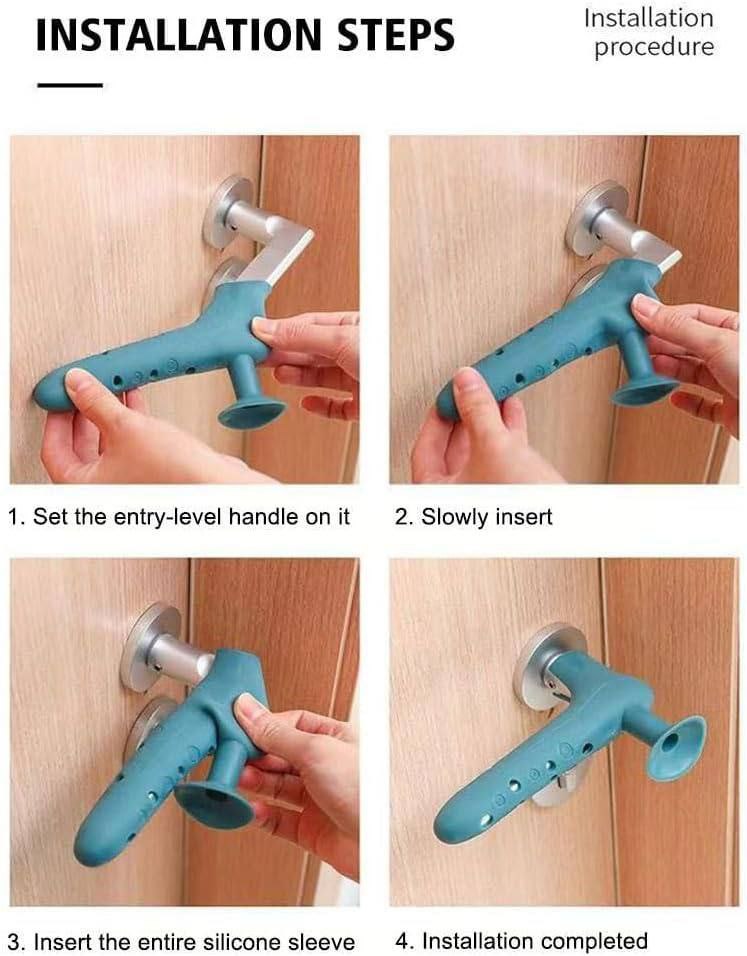 INSTALLATION STEPS

Installation procedure

1. Set the entry-level handle on it

2. Slowly insert

3. Insert the entire silicone sleeve

4. Installation completed