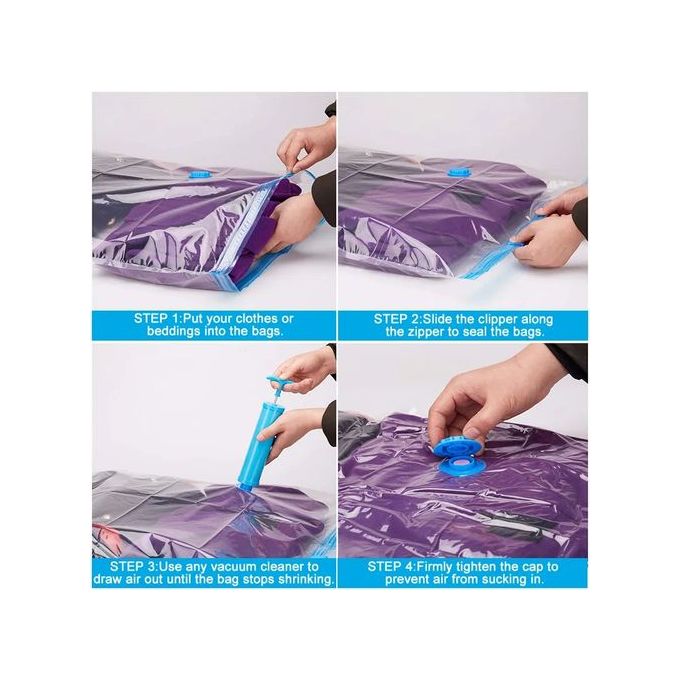 STEP 1:Put your clothes or beddings into the bags.

STEP 2:Slide the clipper along the zipper to seal the bags.

STEP 3:Use any vacuum cleaner to draw air out until the bag stops shrinking.

STEP 4:Firmly tighten the cap to prevent air from sucking in.