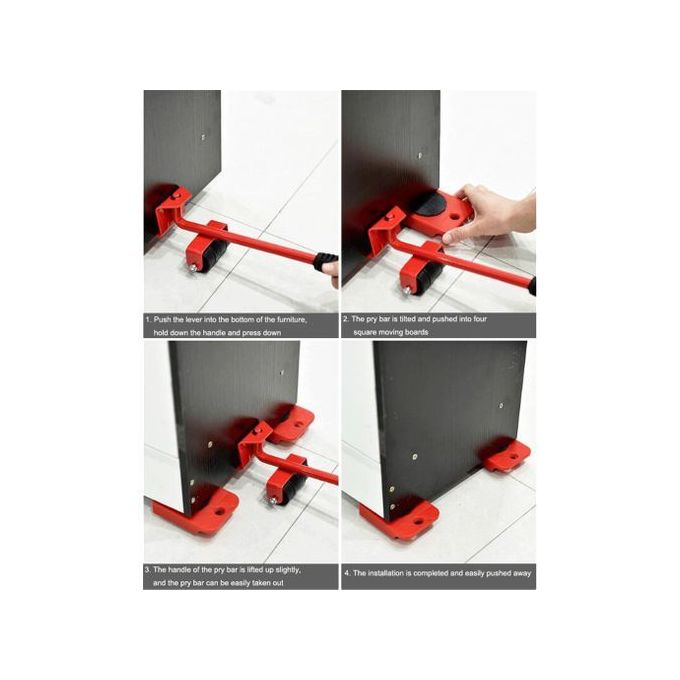 1. Push the lever into the bottom of the furniture, hold down the handle and press down

2. The pry bar is tilted and pushed into four square moving boards

3. The handle of the pry bar is lifted up slightly, and the pry bar can be easily taken out

4. The installation is completed and easily pushed away