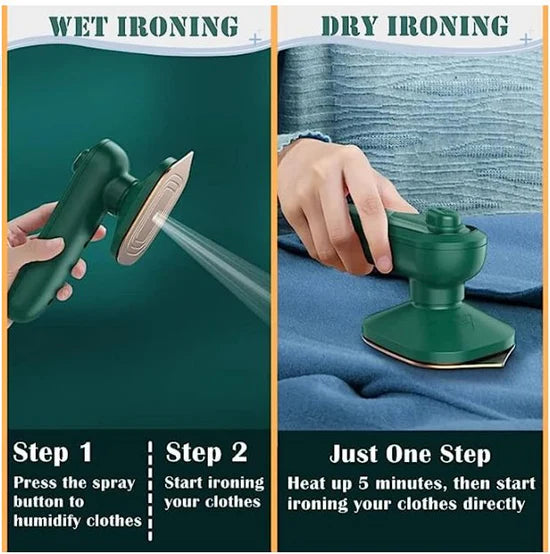 WET IRONING

Step 1
Press the spray button to humidify clothes

Step 2
Start ironing your clothes

DRY IRONING

Just One Step
Heat up 5 minutes, then start ironing your clothes directly