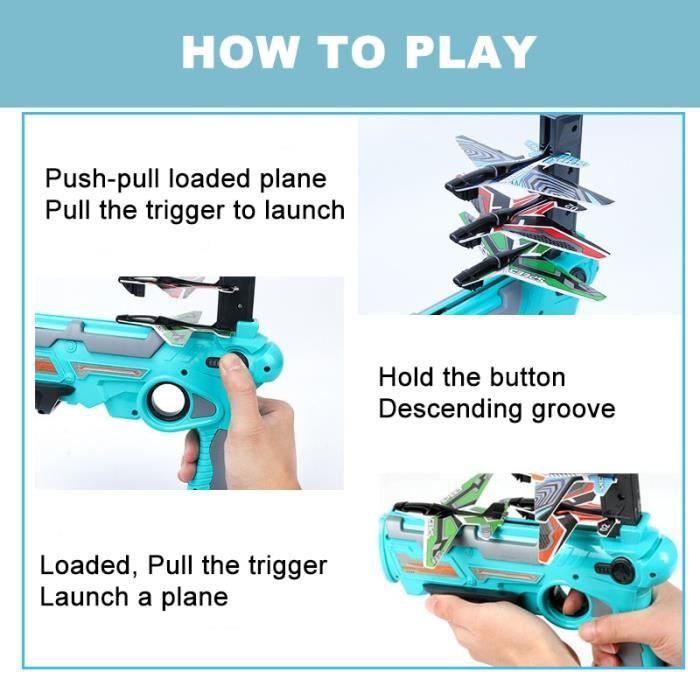 HOW TO PLAY

Push-pull loaded plane
Pull the trigger to launch

Hold the button
Descending groove

Loaded, Pull the trigger
Launch a plane