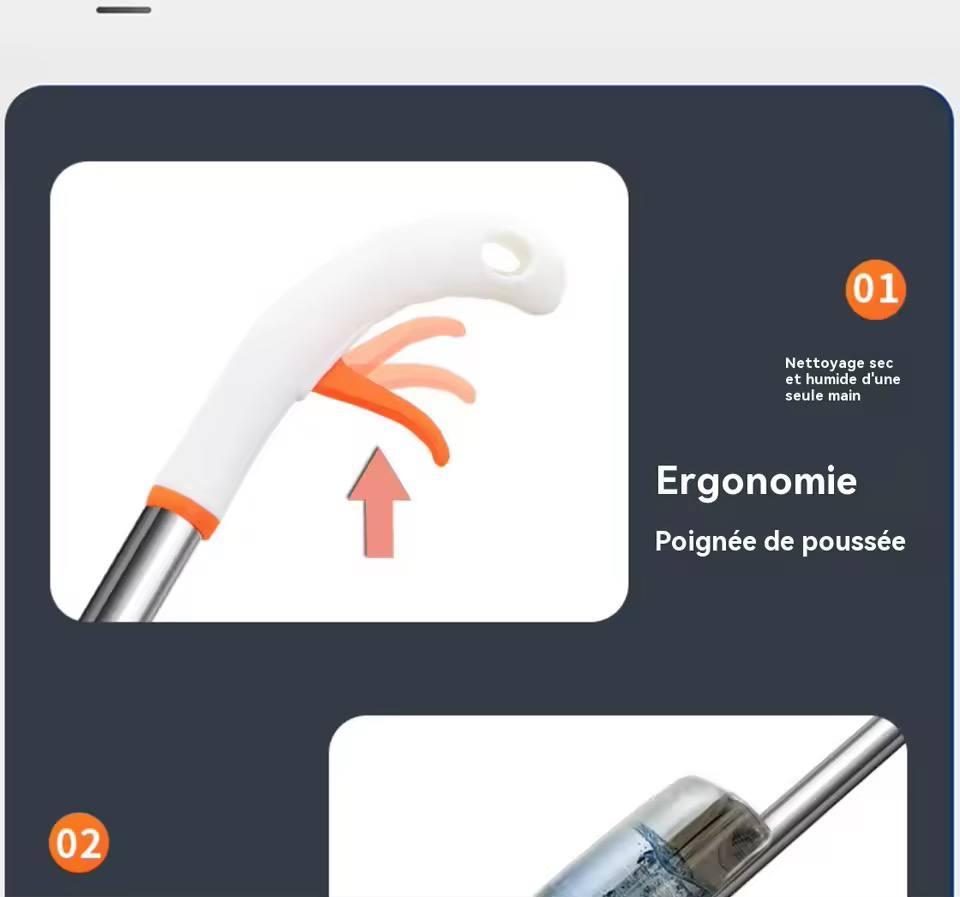 01

Nettoyage sec et humide d'une seule main

Ergonomie

Poignée de poussée

02