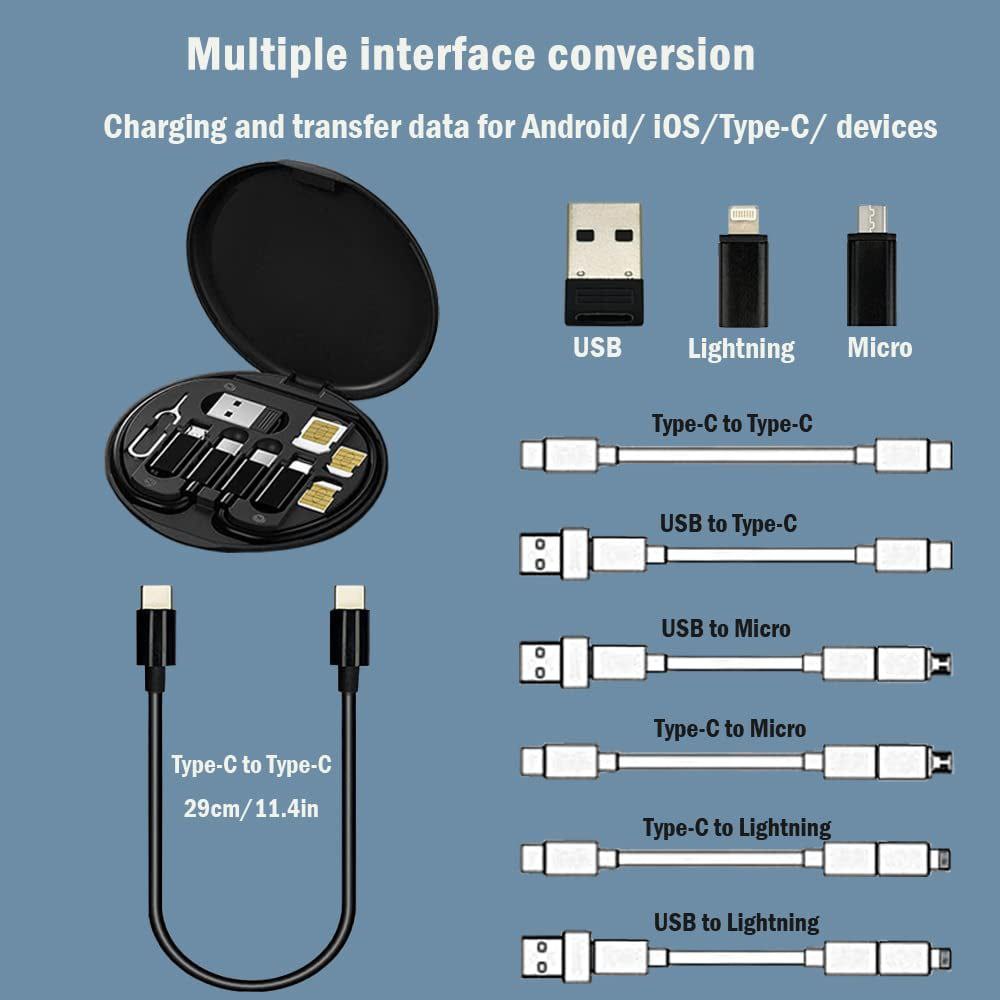 Multiple interface conversion

Charging and transfer data for Android/ iOS/Type-C/ devices

USB

Lightning

Micro

Type-C to Type-C

USB to Type-C

USB to Micro

Type-C to Micro

Type-C to Lightning

USB to Lightning

Type-C to Type-C

29cm/11.4in