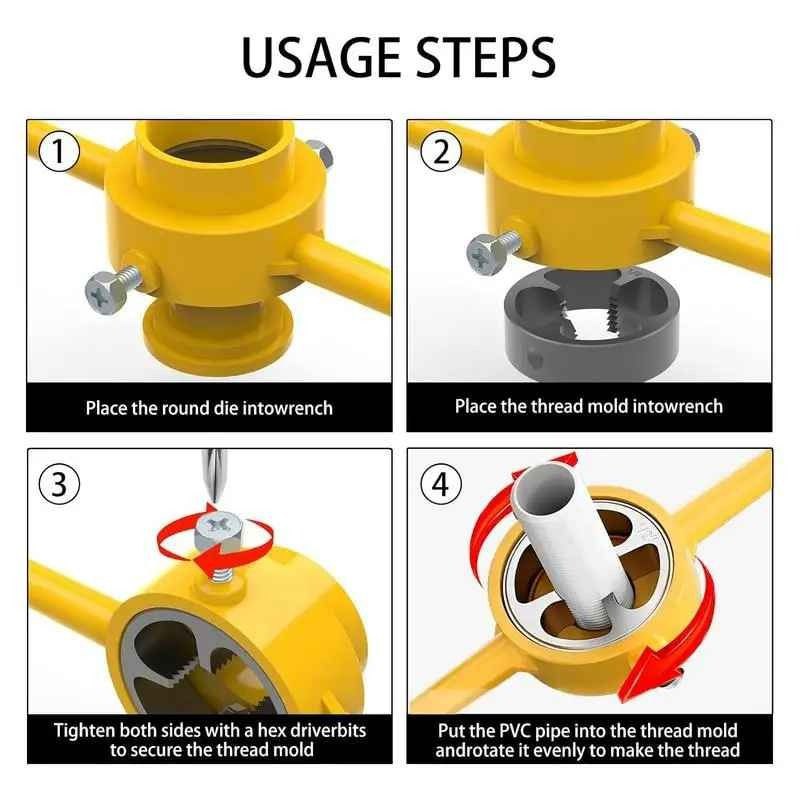 USAGE STEPS

①

Place the round die intowrench

②

Place the thread mold intowrench

③

Tighten both sides with a hex driverbits to secure the thread mold

④

Put the PVC pipe into the thread mold androtate it evenly to make the thread