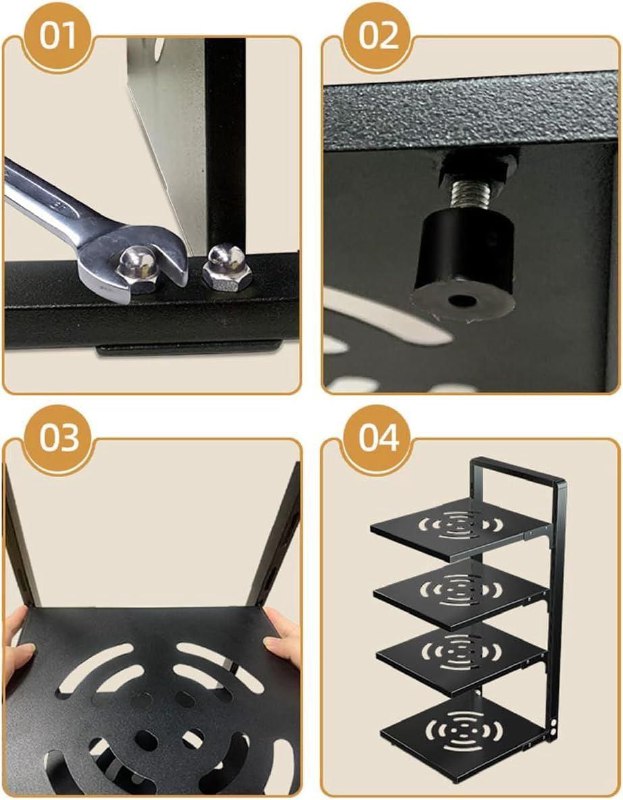 01

02

03

04