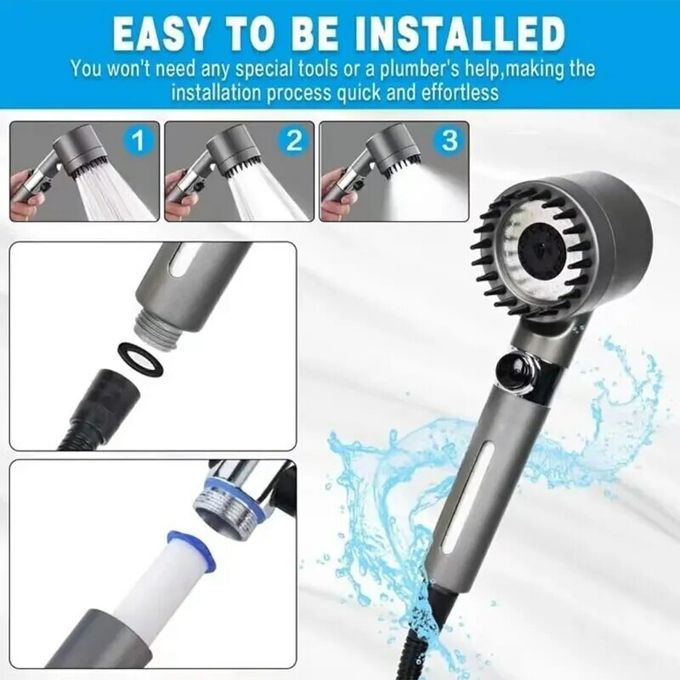 EASY TO BE INSTALLED

You won't need any special tools or a plumber's help,making the installation process quick and effortless

1

2

3