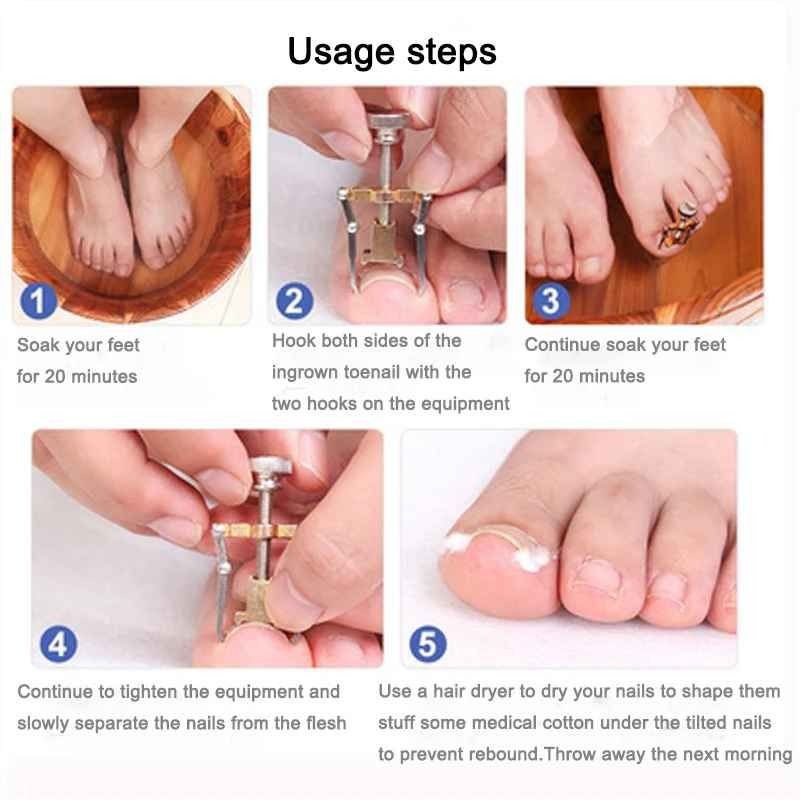 Usage steps

1

Soak your feet for 20 minutes

2

Hook both sides of the ingrown toenail with the two hooks on the equipment

3

Continue soak your feet for 20 minutes

4

Continue to tighten the equipment and slowly separate the nails from the flesh

5

Use a hair dryer to dry your nails to shape them stuff some medical cotton under the tilted nails to prevent rebound.Throw away the next morning