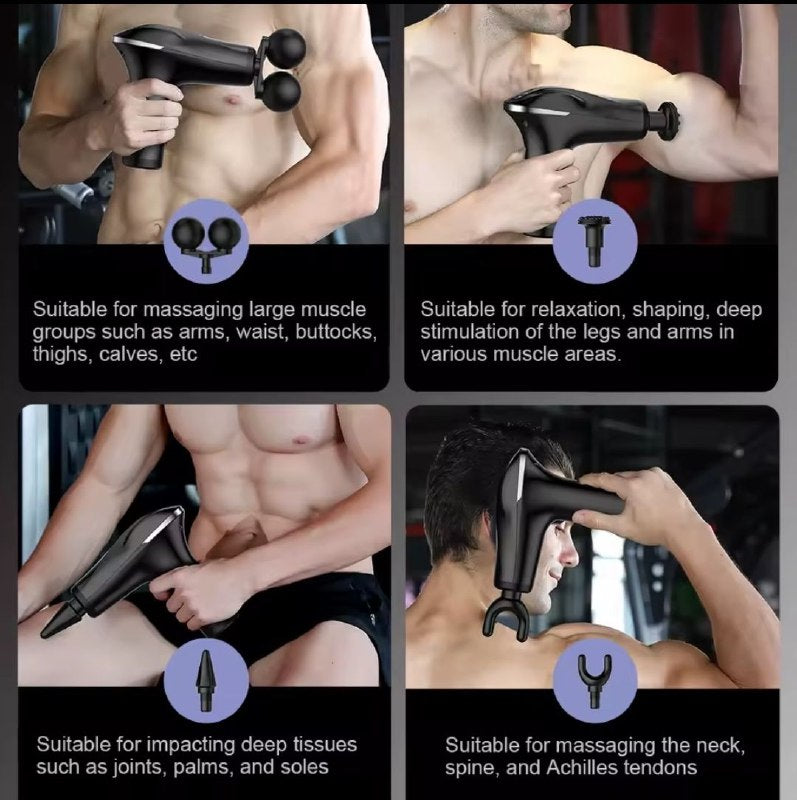 Suitable for massaging large muscle groups such as arms, waist, buttocks, thighs, calves, etc

Suitable for relaxation, shaping, deep stimulation of the legs and arms in various muscle areas.

Suitable for impacting deep tissues such as joints, palms, and soles

Suitable for massaging the neck, spine, and Achilles tendons