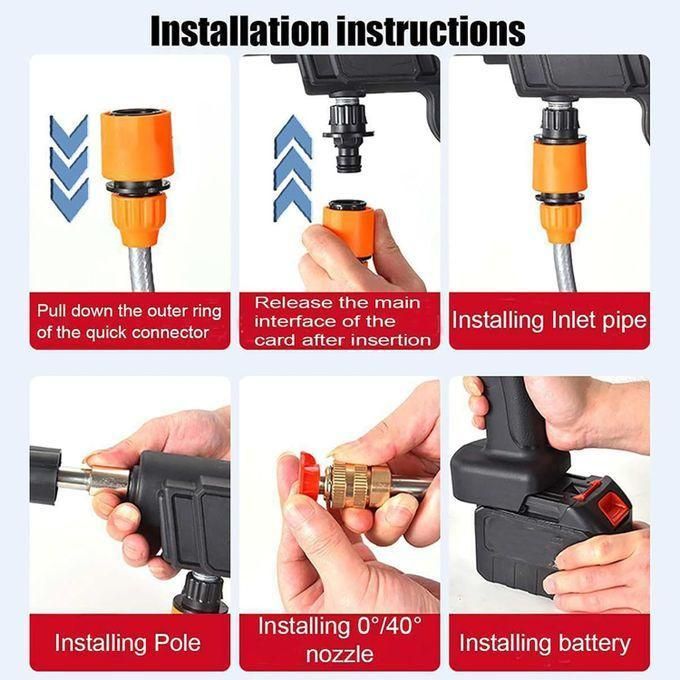 Installation instructions

Pull down the outer ring of the quick connector

Release the main interface of the card after insertion

Installing Inlet pipe

Installing Pole

Installing 0°/40° nozzle

Installing battery