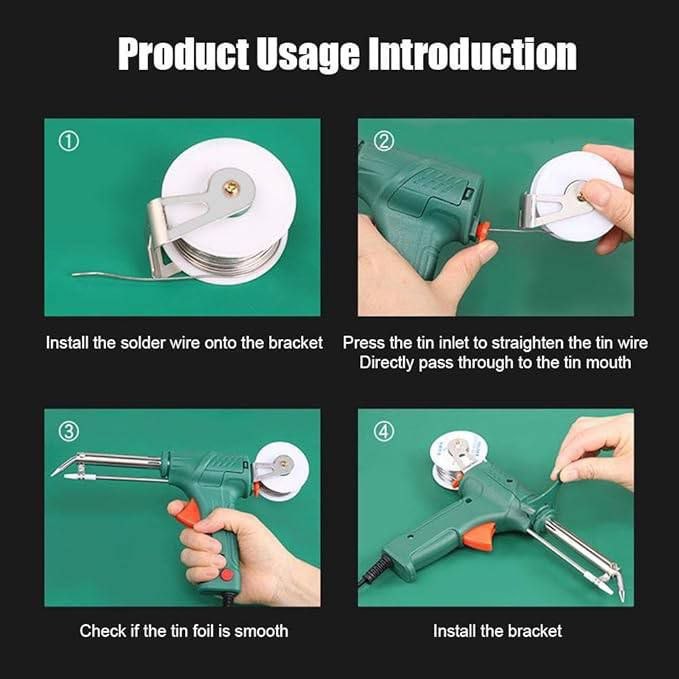 Product Usage Introduction

①

Install the solder wire onto the bracket

②

Press the tin inlet to straighten the tin wire
Directly pass through to the tin mouth

③

Check if the tin foil is smooth

④

Install the bracket