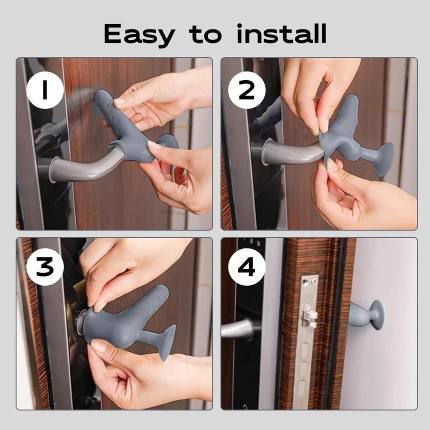 Easy to install

1

2

3

4