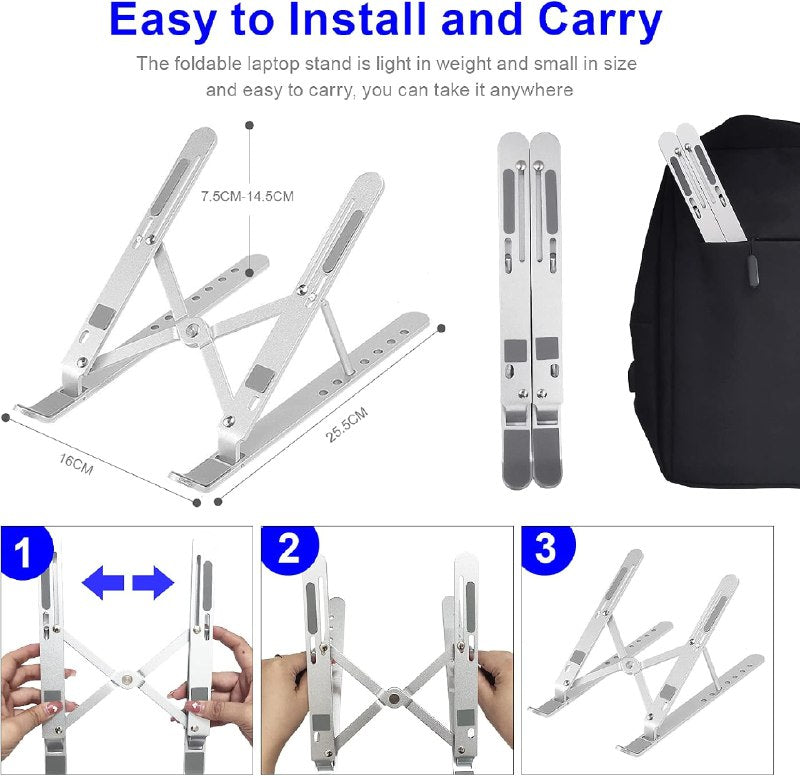 Easy to Install and Carry

The foldable laptop stand is light in weight and small in size and easy to carry, you can take it anywhere

7.5CM-14.5CM

16CM

25.5CM

1

2

3