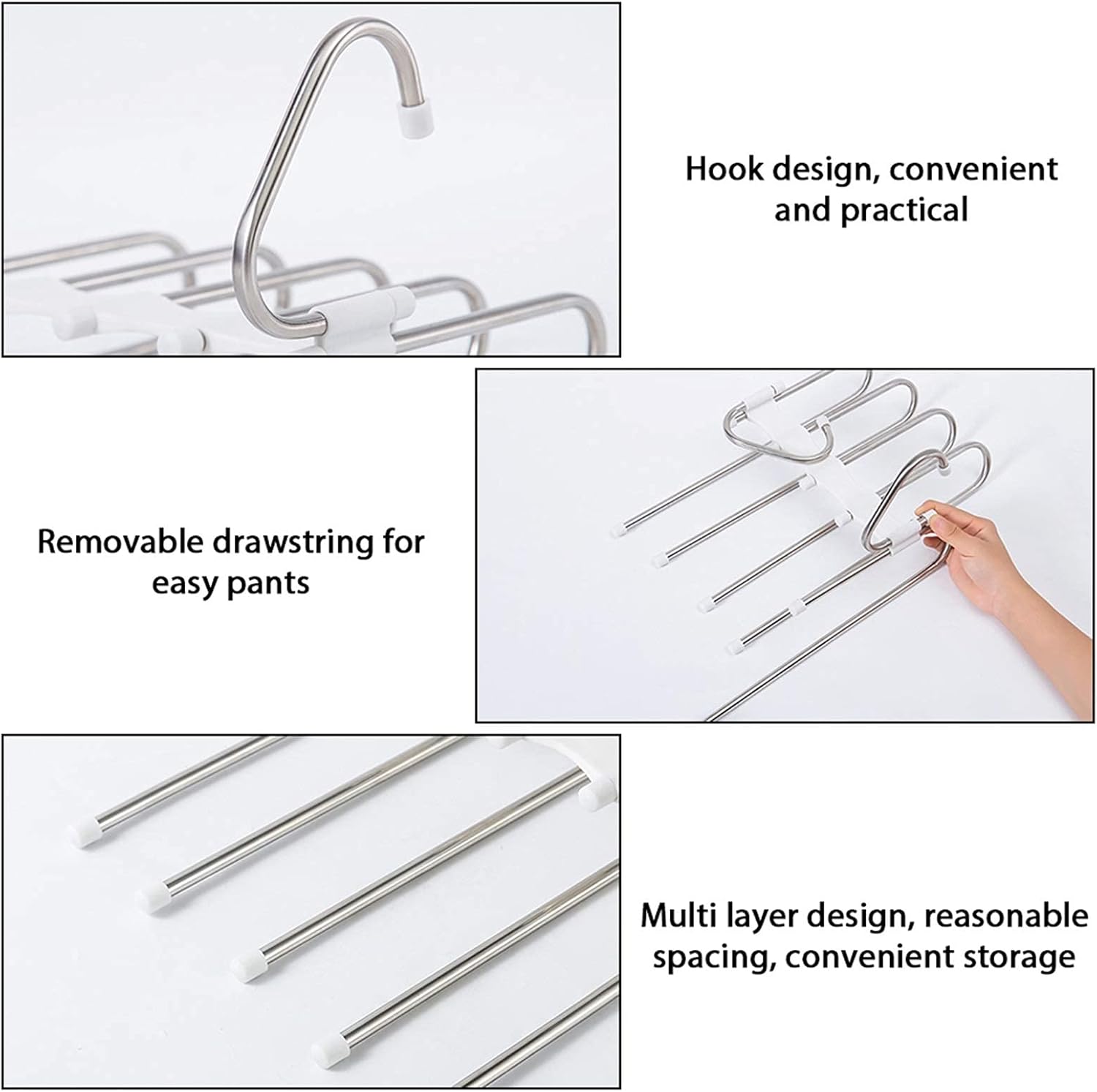 Hook design, convenient and practical

Removable drawstring for easy pants

Multi layer design, reasonable spacing, convenient storage