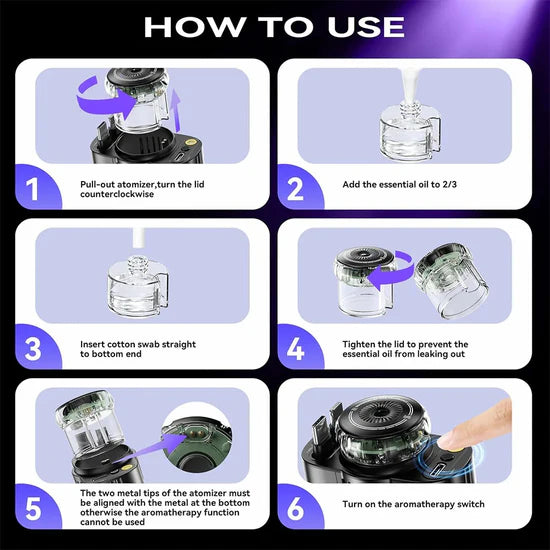 HOW TO USE

1
Pull-out atomizer,turn the lid counterclockwise

2
Add the essential oil to 2/3

3
Insert cotton swab straight to bottom end

4
Tighten the lid to prevent the essential oil from leaking out

5
The two metal tips of the atomizer must be aligned with the metal at the bottom otherwise the aromatherapy function cannot be used

6
Turn on the aromatherapy switch