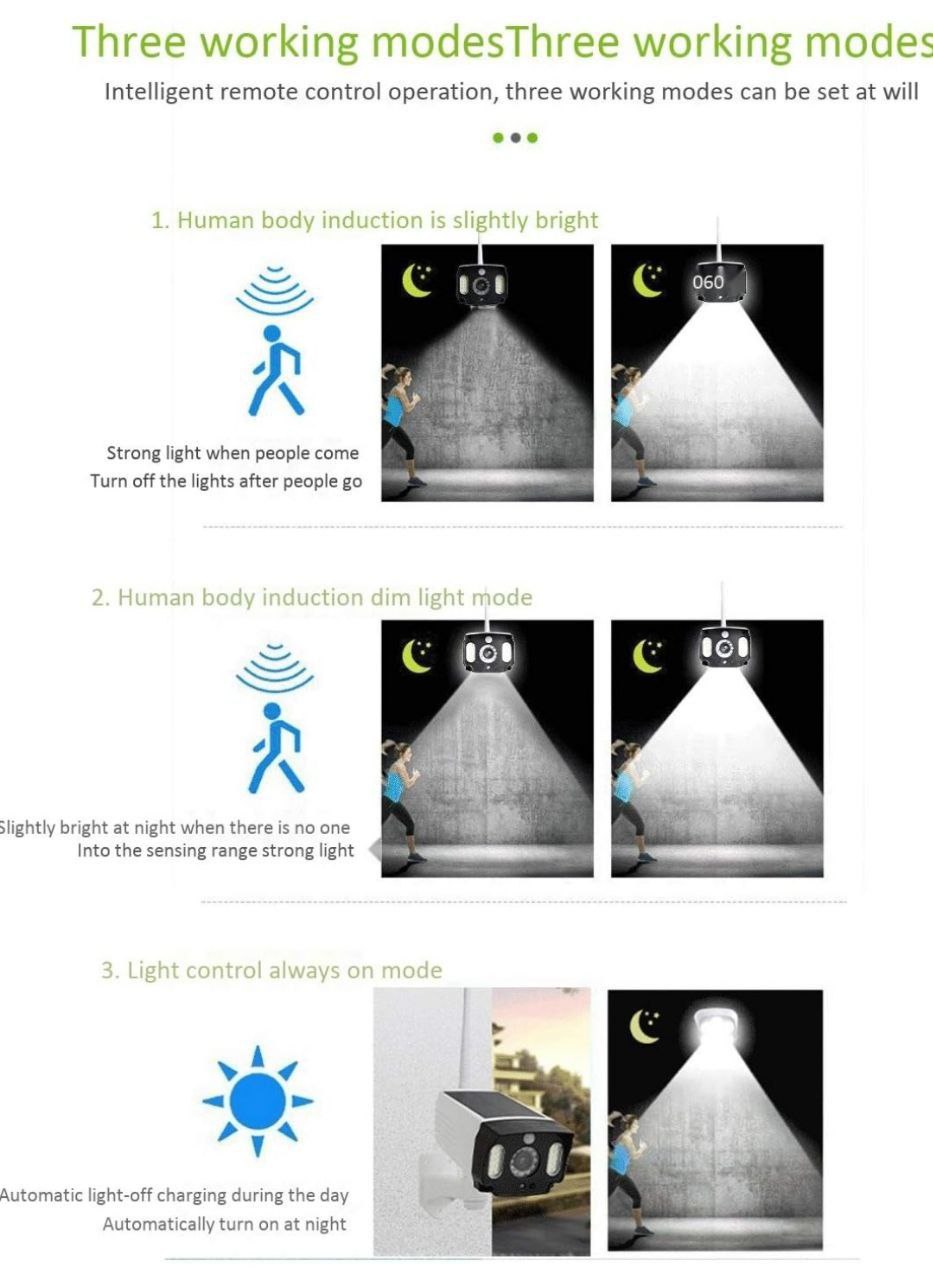 Three working modesThree working modes

Intelligent remote control operation, three working modes can be set at will

1. Human body induction is slightly bright

060

Strong light when people come
Turn off the lights after people go

2. Human body induction dim light mode

Slightly bright at night when there is no one
Into the sensing range strong light

3. Light control always on mode

Automatic light-off charging during the day
Automatically turn on at night