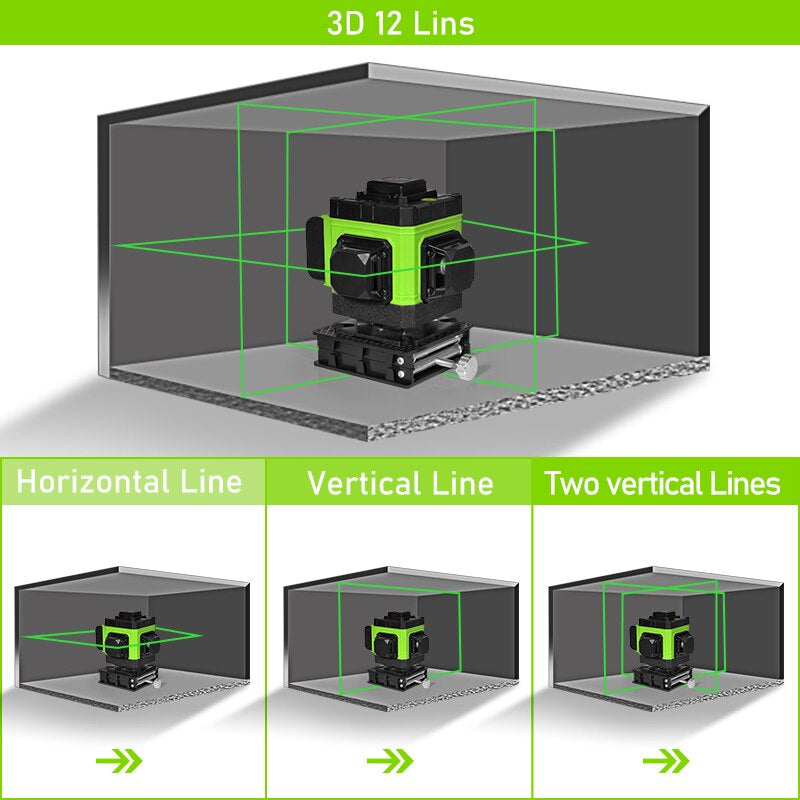 3D 12 Lins

Horizontal Line

Vertical Line

Two vertical Lines