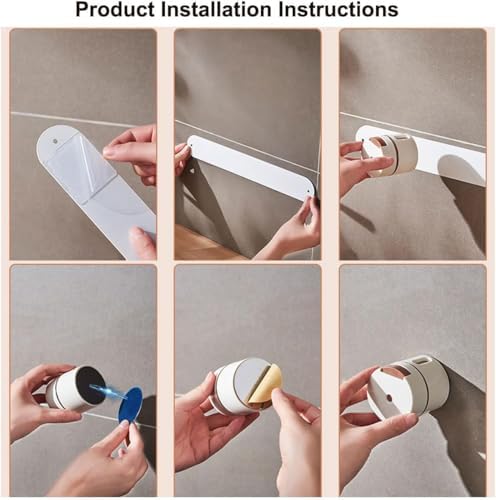 Product Installation Instructions