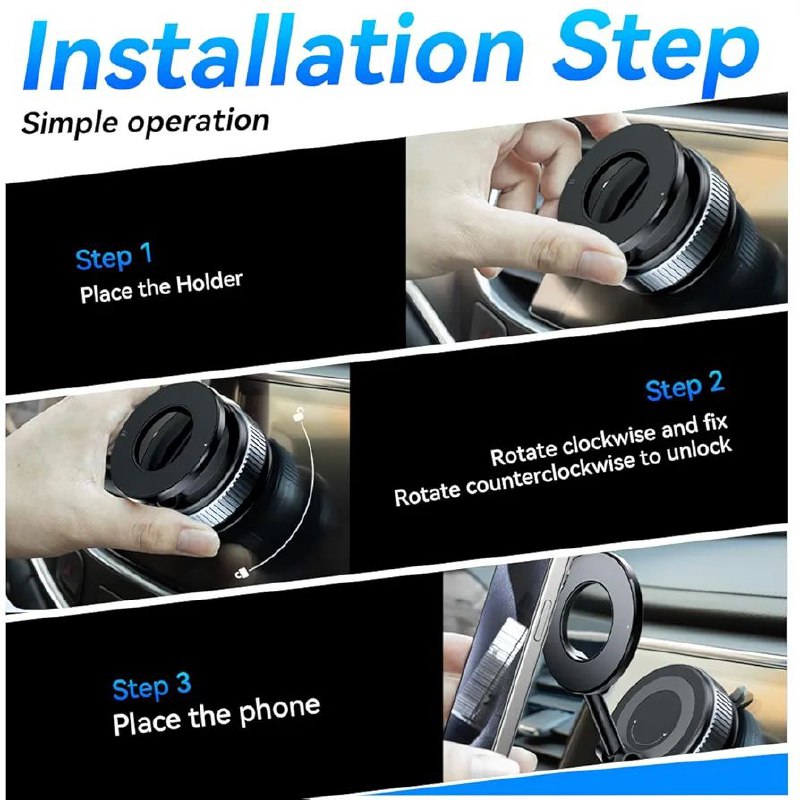 Installation Step

Simple operation

Step 1
Place the Holder

Step 2
Rotate clockwise and fix
Rotate counterclockwise to unlock

Step 3
Place the phone