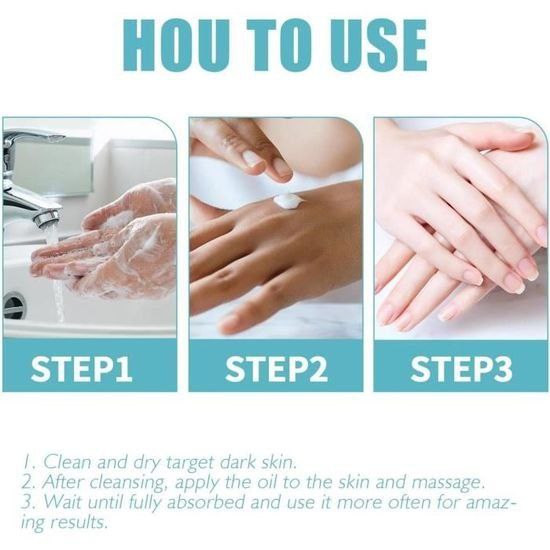 HOU TO USE

STEP1

STEP2

STEP3

1. Clean and dry target dark skin.
2. After cleansing, apply the oil to the skin and massage.
3. Wait until fully absorbed and use it more often for amazing results.