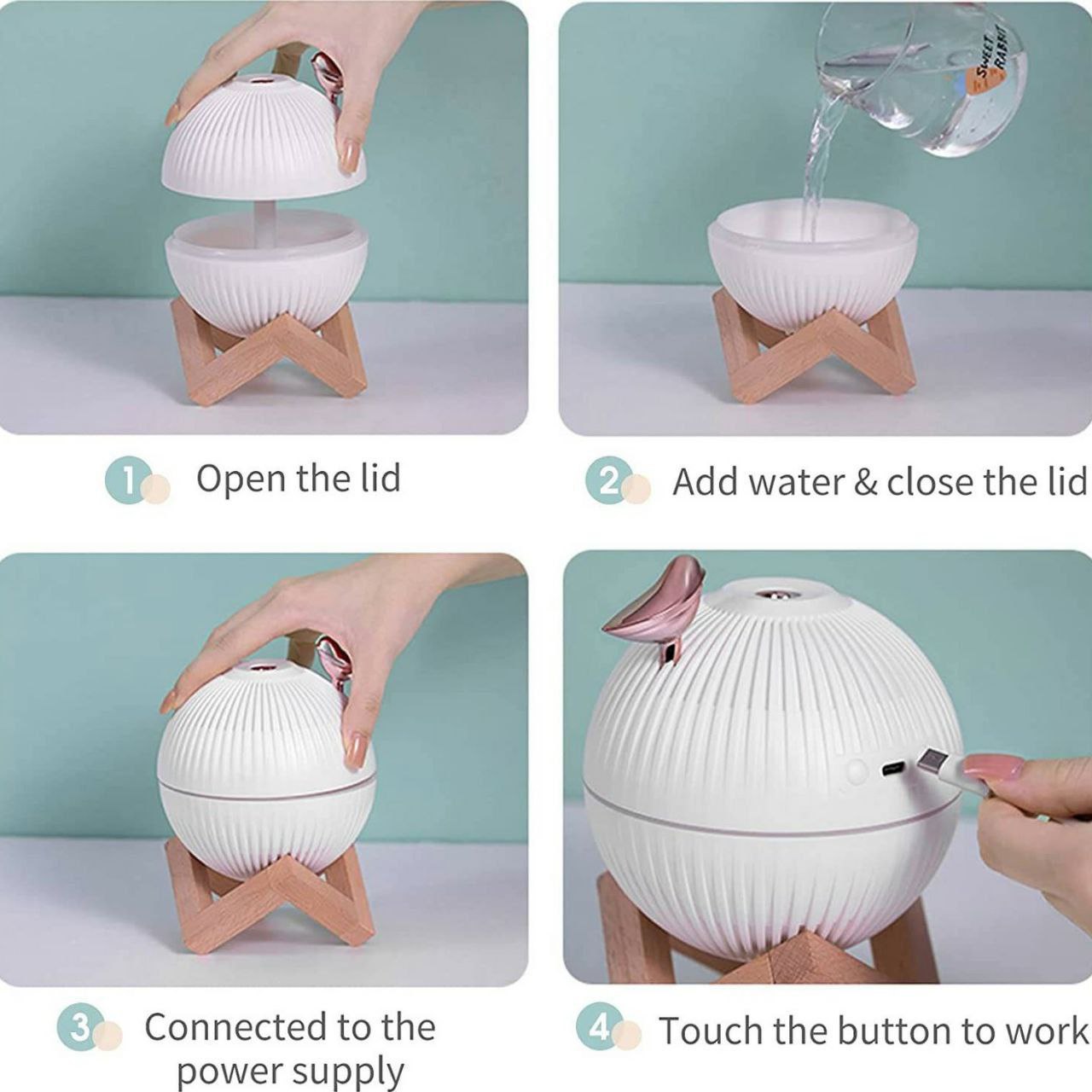 SWEET RABBIT

1 Open the lid

2 Add water & close the lid

3 Connected to the power supply

4 Touch the button to work