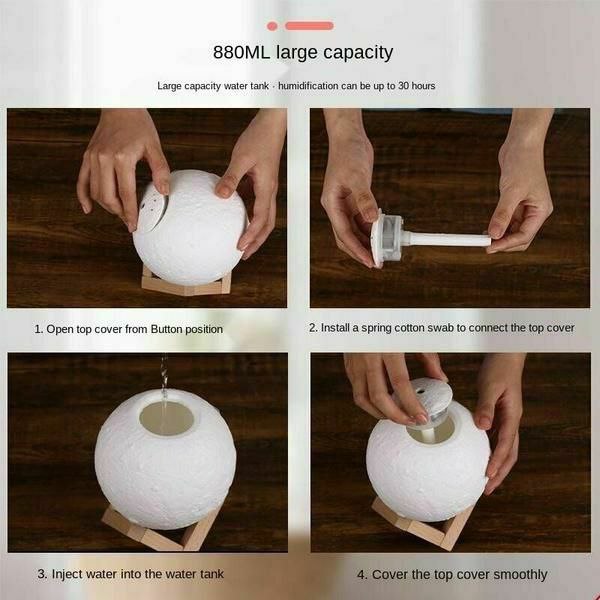 880ML large capacity

Large capacity water tank · humidification can be up to 30 hours

1. Open top cover from Button position

2. Install a spring cotton swab to connect the top cover

3. Inject water into the water tank

4. Cover the top cover smoothly