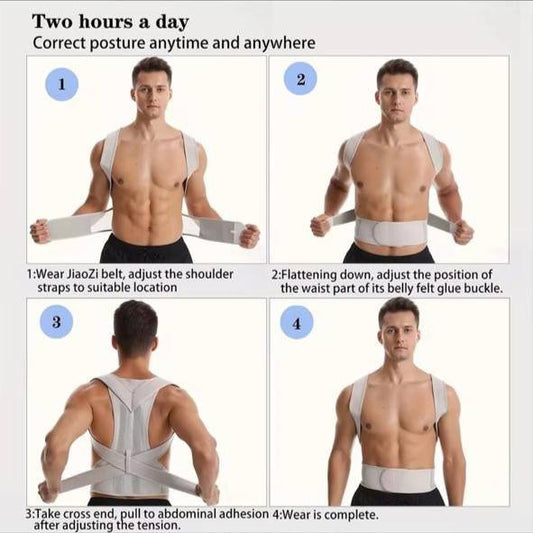 Two hours a day
Correct posture anytime and anywhere

1

2

1:Wear JiaoZi belt, adjust the shoulder straps to suitable location

2:Flattening down, adjust the position of the waist part of its belly felt glue buckle.

3

4

3:Take cross end, pull to abdominal adhesion after adjusting the tension.

4:Wear is complete.